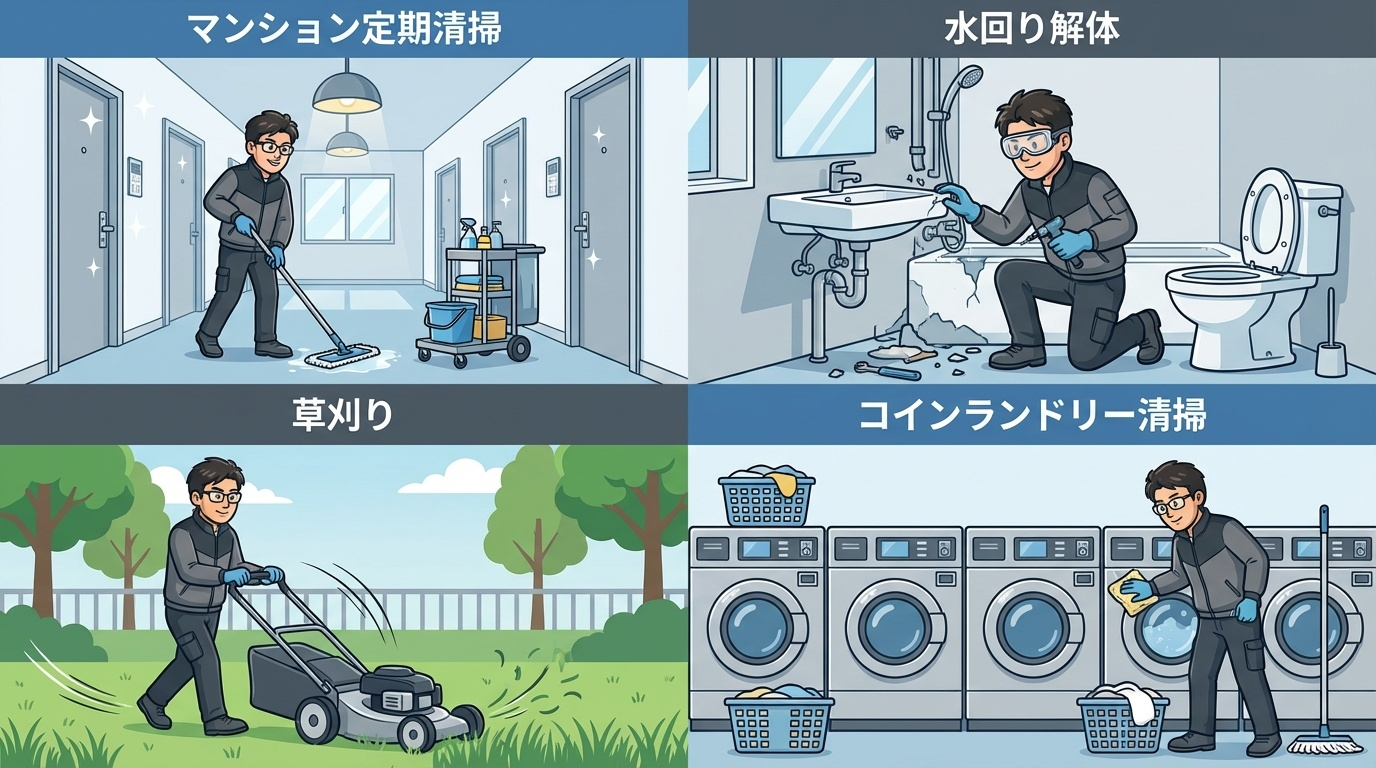 マンション定期清掃

水回り解体

草刈り

コインランドリー清掃